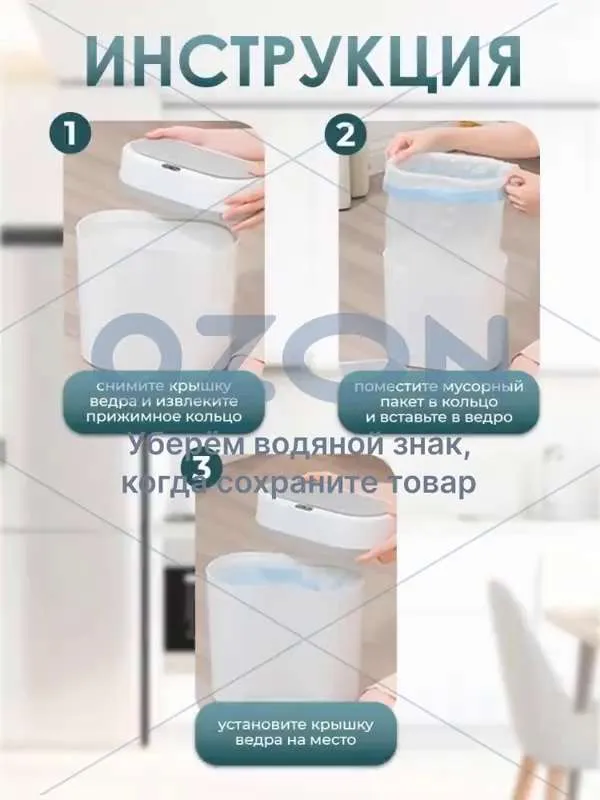 ИНСТРУКЦИЯ

1

снимите крышку ведра и извлеките прижимное кольцо

2

поместите мусорный пакет в кольцо и вставьте в ведро

OZON

Уберём водяной знак, когда сохраните товар

3

установите крышку ведра на место