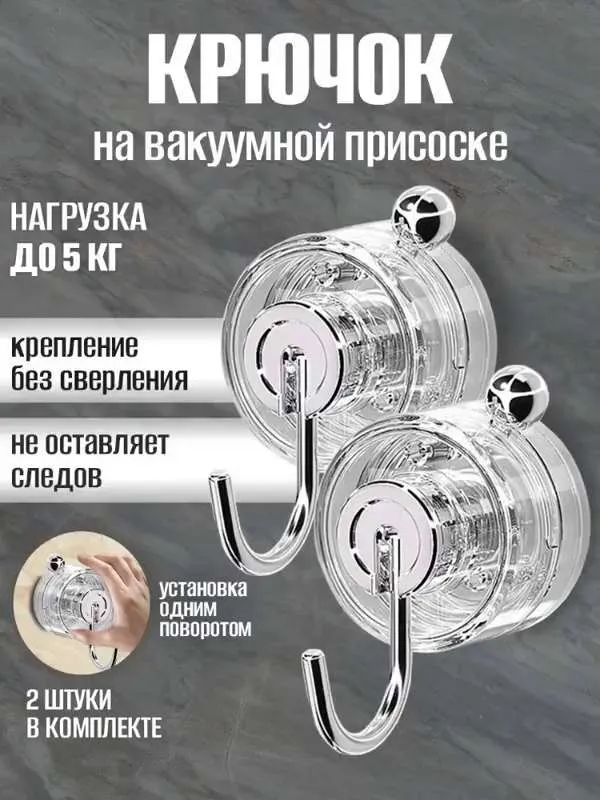 КРЮЧОК
на вакуумной присоске

НАГРУЗКА
ДО 5 КГ

крепление
без сверления

не оставляет
следов

установка
одним
поворотом

2 ШТУКИ
В КОМПЛЕКТЕ