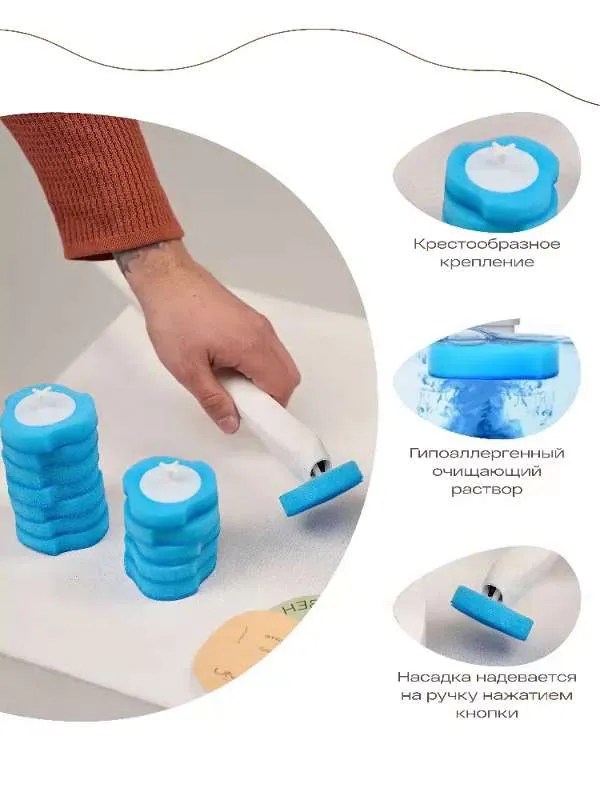 Крестообразное крепление

Гипоаллергенный очищающий раствор

Насадка надевается на ручку нажатием кнопки