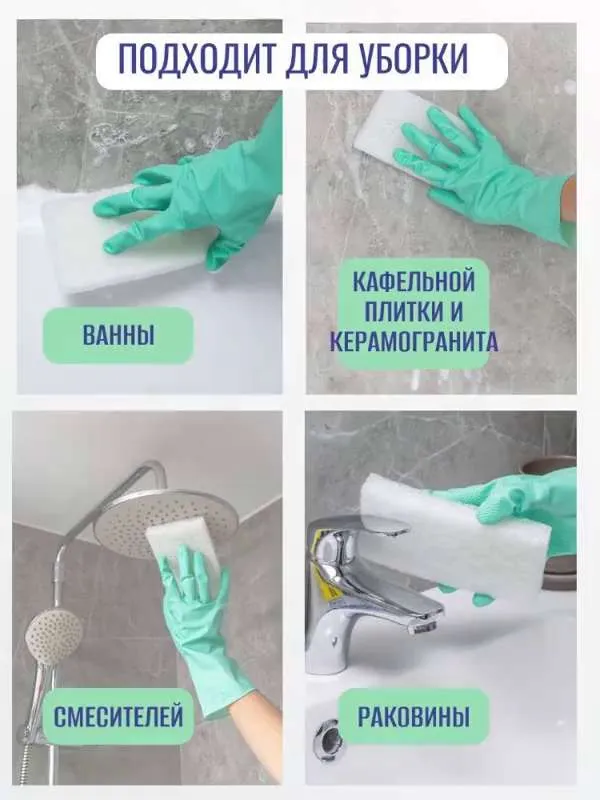 ПОДХОДИТ ДЛЯ УБОРКИ

ВАННЫ

КАФЕЛЬНОЙ ПЛИТКИ И КЕРАМОГРАНИТА

СМЕСИТЕЛЕЙ

РАКОВИНЫ